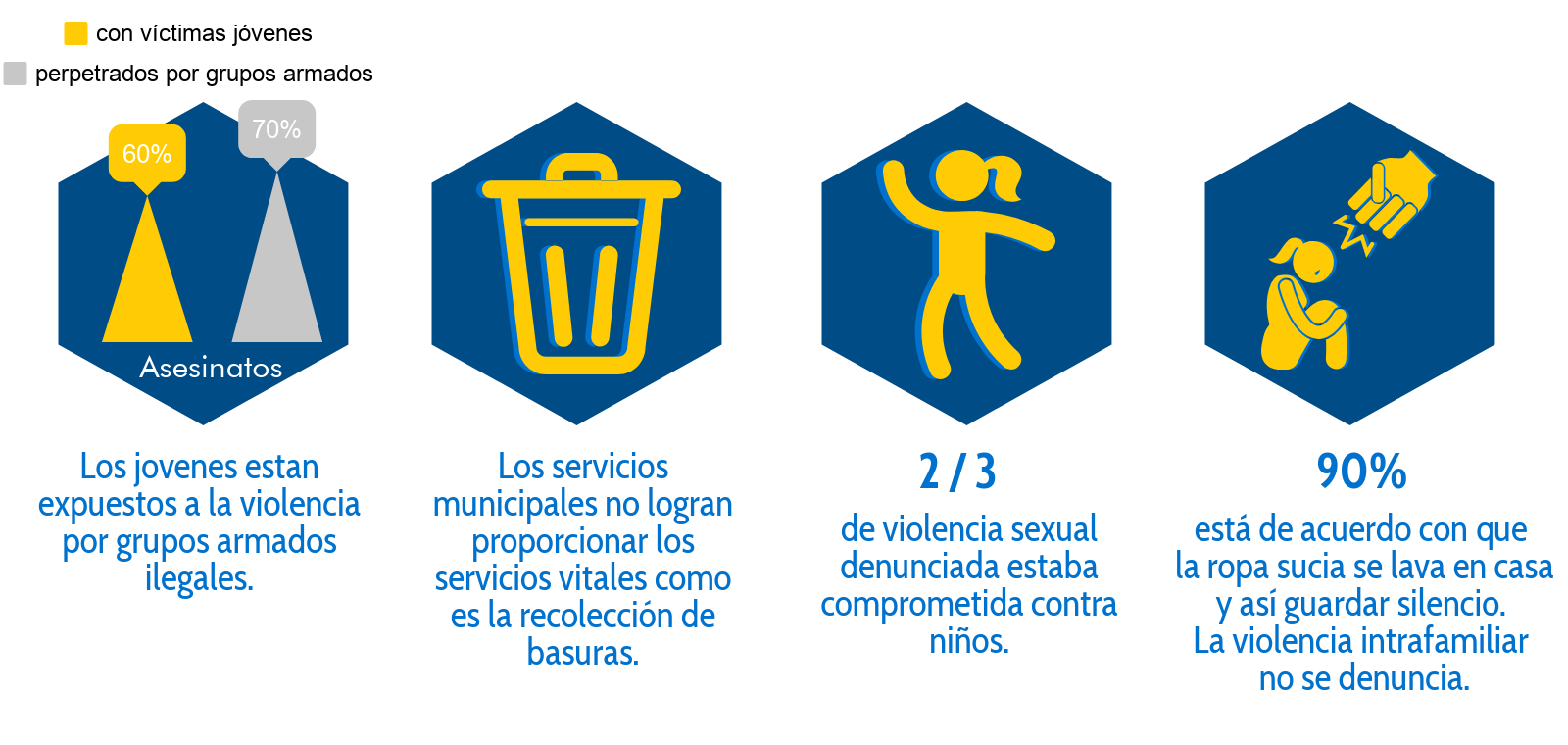 con víctimas jóvenes

perpetrados por grupos armados

60%

70%

Asesinatos

Los jovenes estan expuestos a la violencia por grupos armados ilegales.

Los servicios municipales no logran proporcionar los servicios vitales como es la recolección de basuras.

2 / 3

de violencia sexual denunciada estaba comprometida contra niños.

90%

está de acuerdo con que la ropa sucia se lava en casa y así guardar silencio. La violencia intrafamiliar no se denuncia.